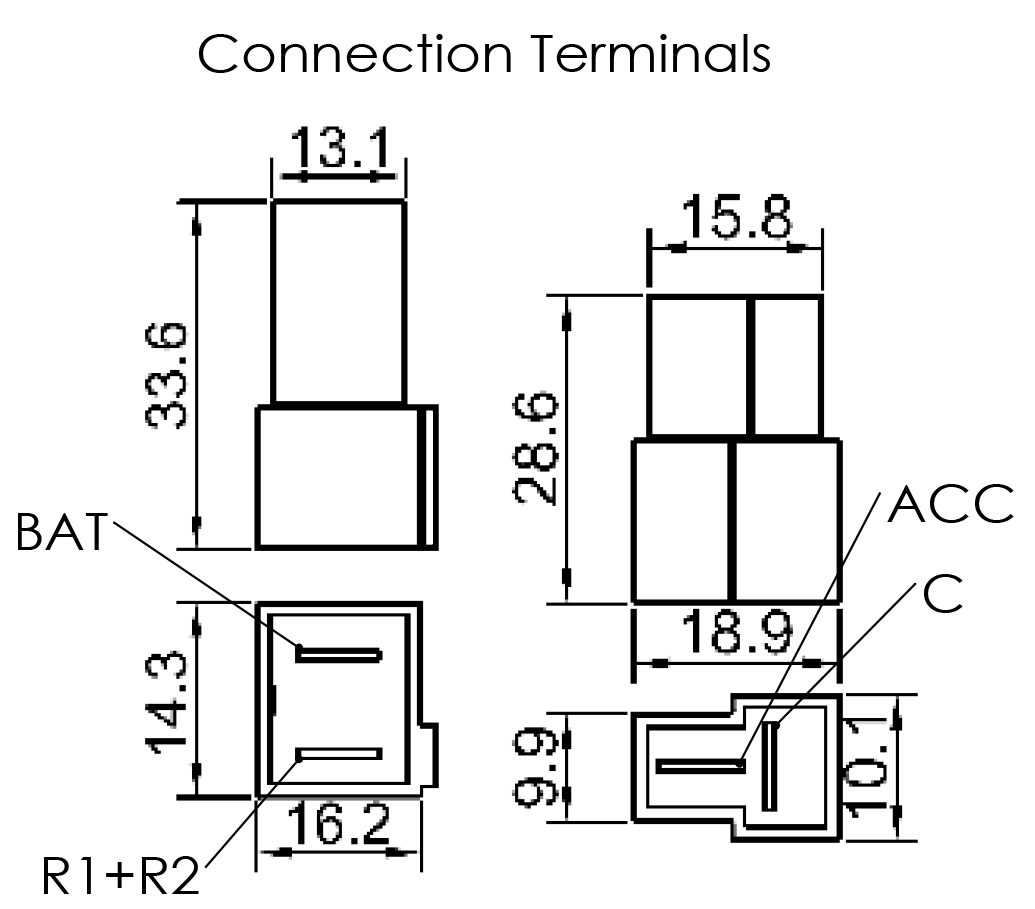 Connection Terminals

13.1

33.6

BAT

14.3

16.2

R1+R2

15.8

28.6

ACC

C

18.9

9.9

10.1